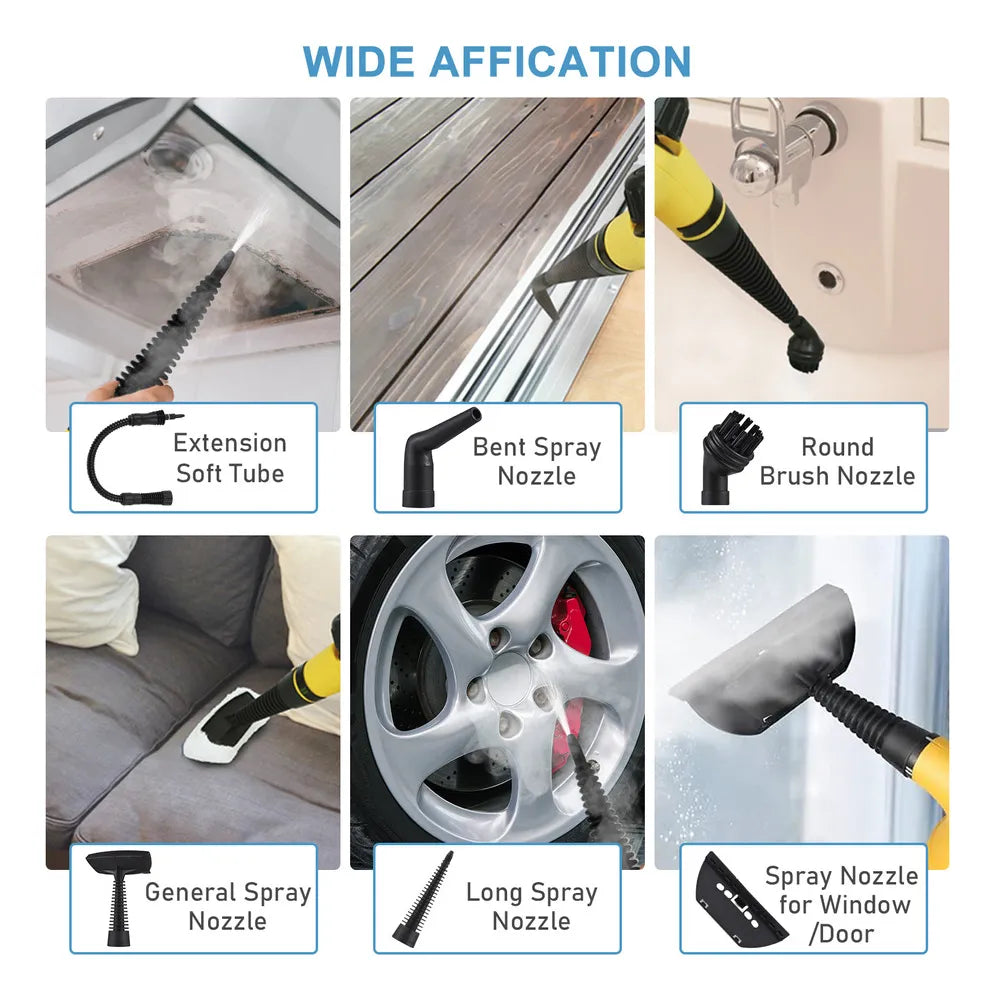 WIDE AFFICATION

Extension Soft Tube

Bent Spray Nozzle

Round Brush Nozzle

General Spray Nozzle

Long Spray Nozzle

Spray Nozzle for Window /Door